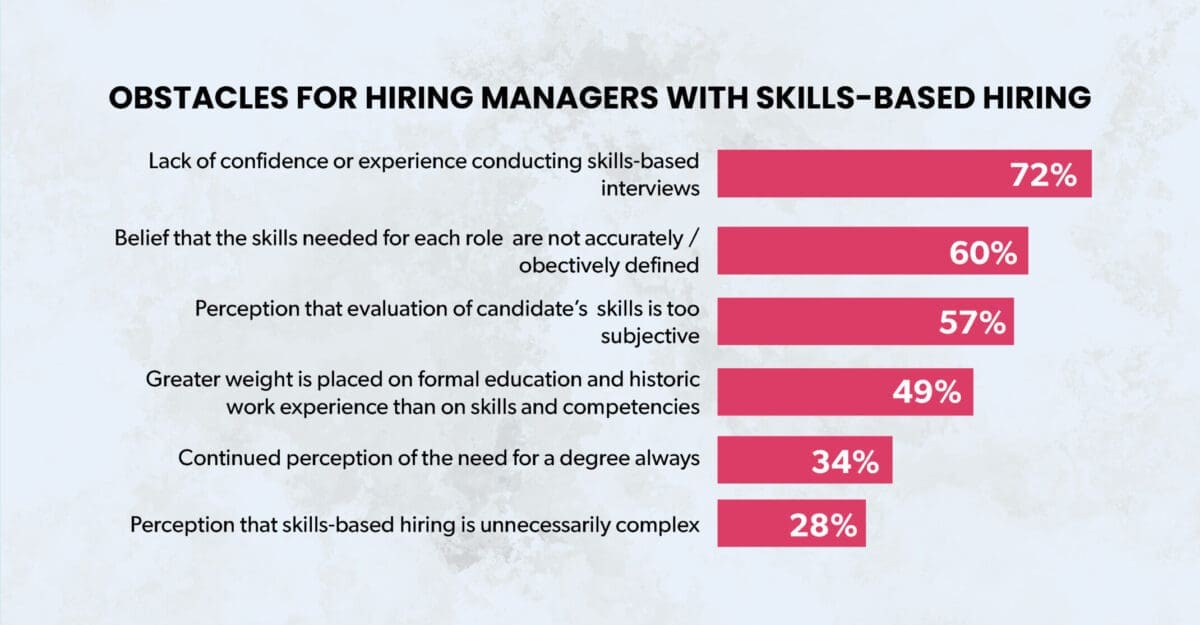 OBSTACLES FOR HIRING MANAGERS WITH SKILLS-BASED HIRING

Lack of confidence or experience conducting skills-based interviews
72%

Belief that the skills needed for each role are not accurately / obectively defined
60%

Perception that evaluation of candidate's skills is too subjective
57%

Greater weight is placed on formal education and historic work experience than on skills and competencies
49%

Continued perception of the need for a degree always
34%

Perception that skills-based hiring is unnecessarily complex
28%