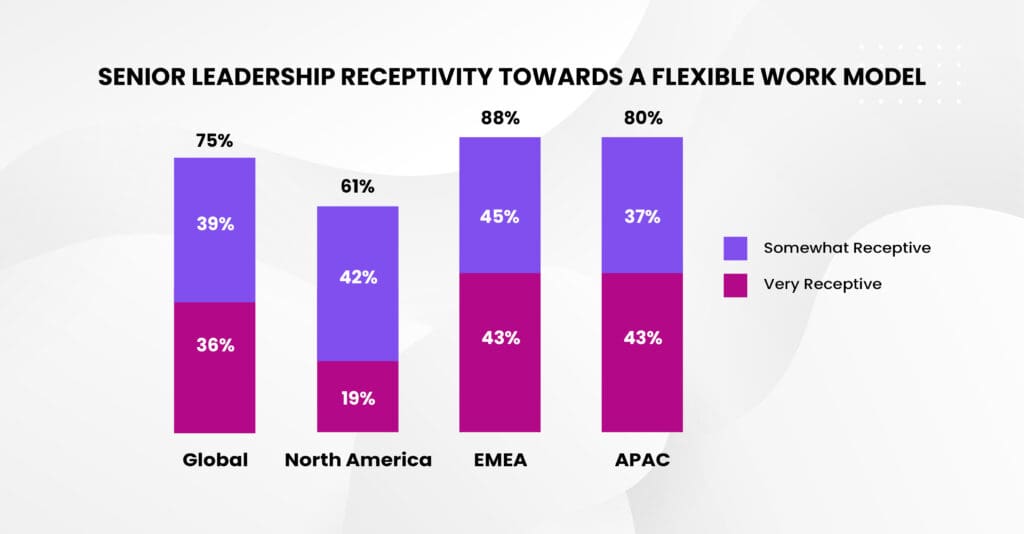 SENIOR LEADERSHIP RECEPTIVITY TOWARDS A FLEXIBLE WORK MODEL

75%
39%
36%
Global

61%
42%
19%
North America

88%
45%
43%
EMEA

80%
37%
43%
APAC

Somewhat Receptive
Very Receptive