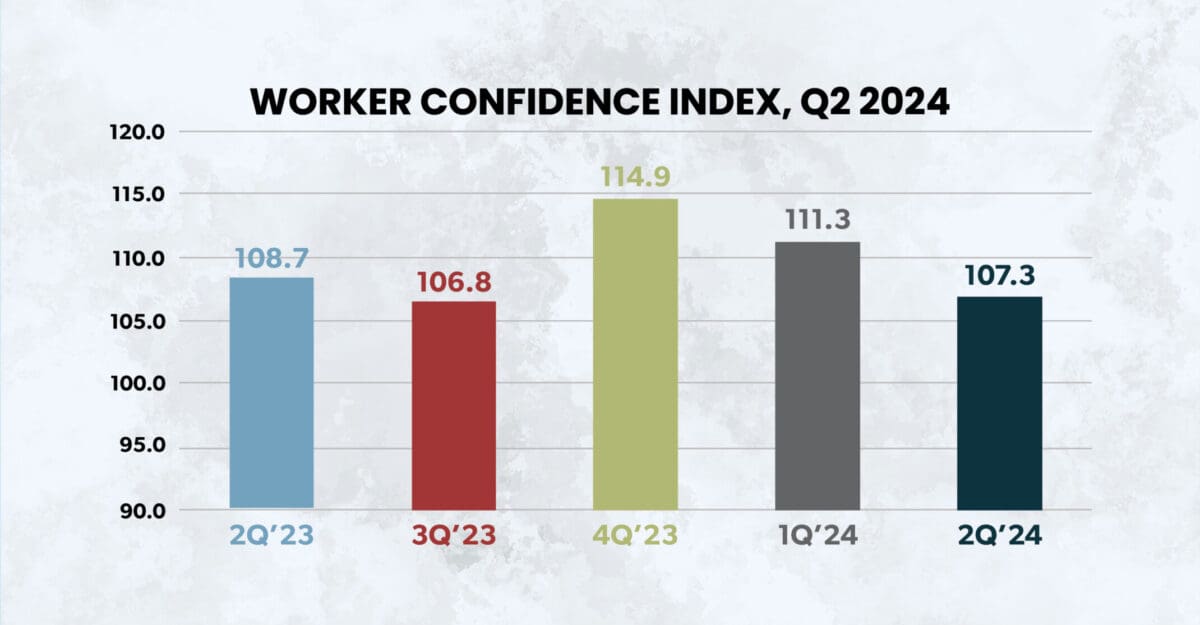 WORKER CONFIDENCE INDEX, Q2 2024

120.0
115.0
110.0
105.0
100.0
95.0
90.0

108.7
106.8
114.9
111.3
107.3

2Q'23
3Q'23
4Q'23
1Q'24
2Q'24