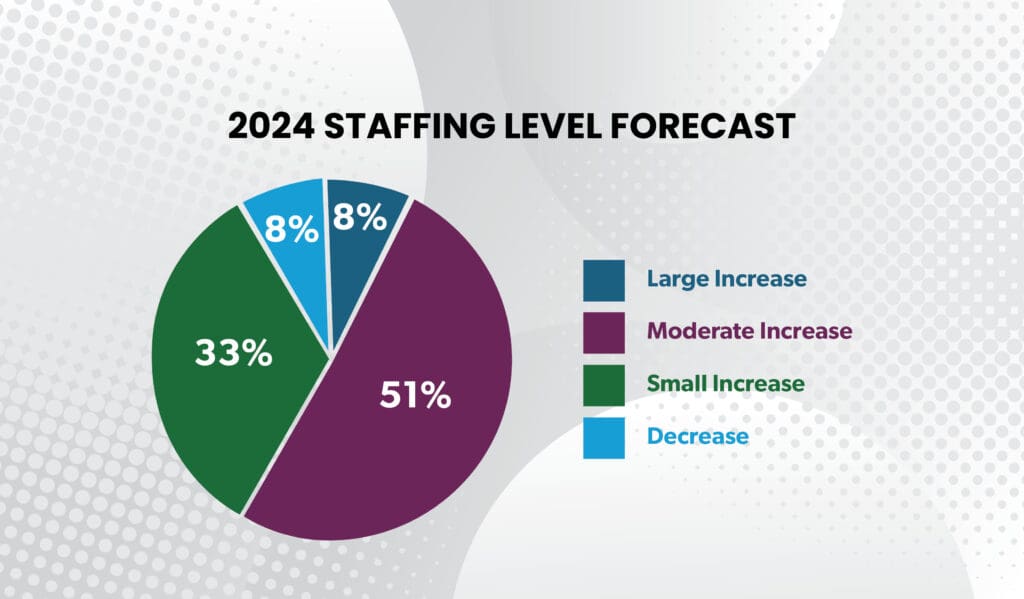 2024 STAFFING LEVEL FORECAST

8%
8%
33%
51%

Large Increase
Moderate Increase
Small Increase
Decrease