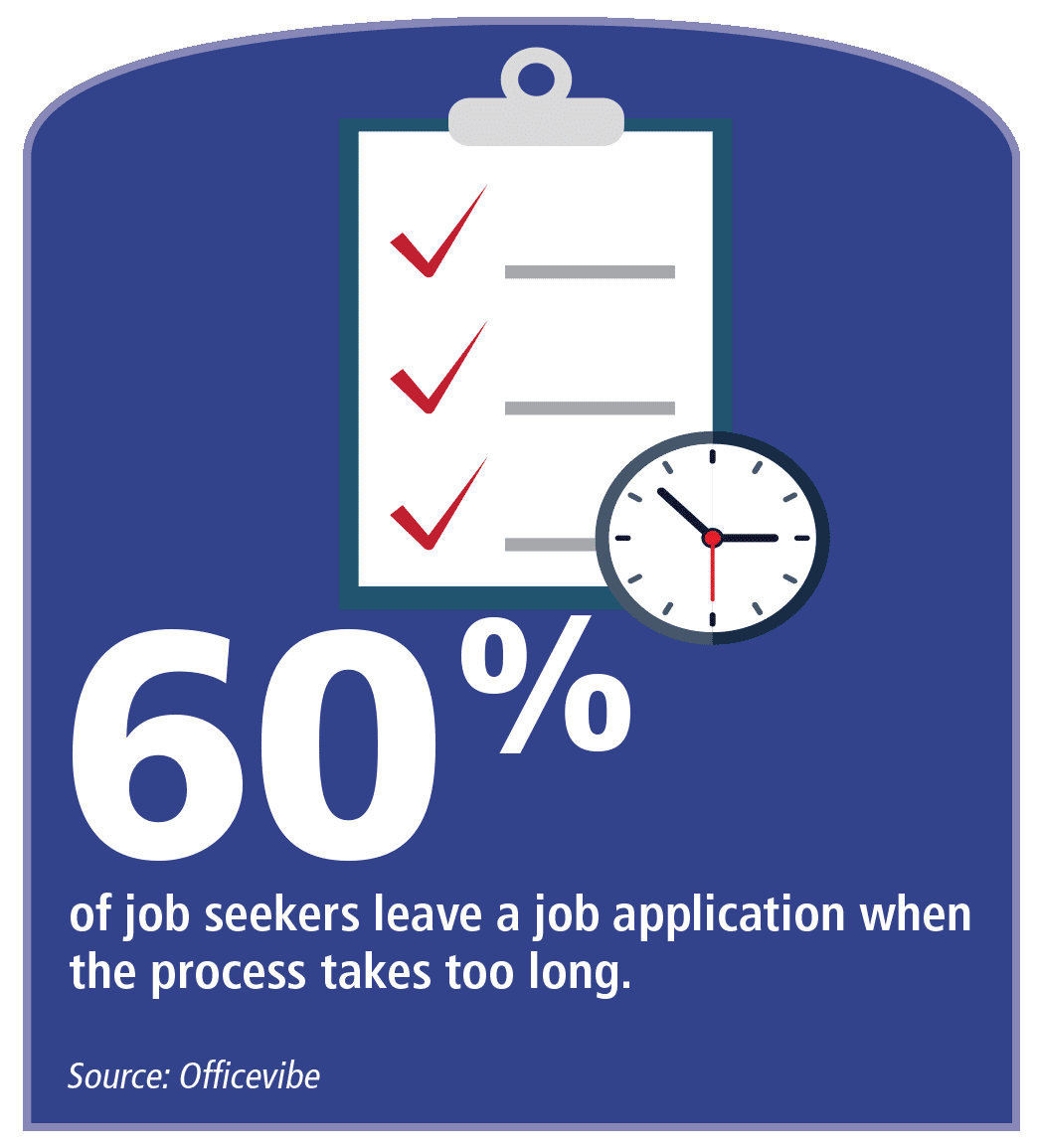 60%

of job seekers leave a job application when the process takes too long.

Source: Officevibe