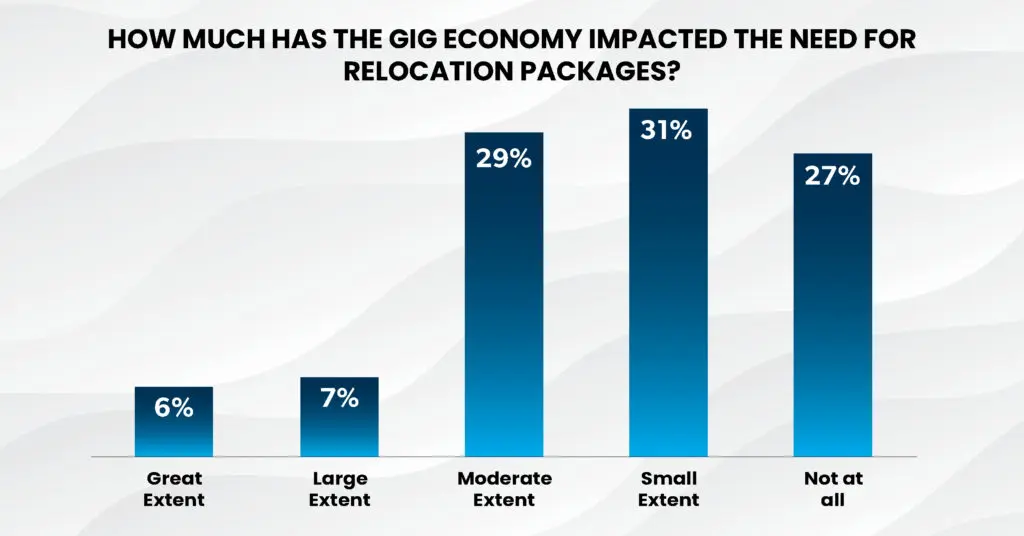 HOW MUCH HAS THE GIG ECONOMY IMPACTED THE NEED FOR RELOCATION PACKAGES?

6%
7%
29%
31%
27%

Great Extent
Large Extent
Moderate Extent
Small Extent
Not at all