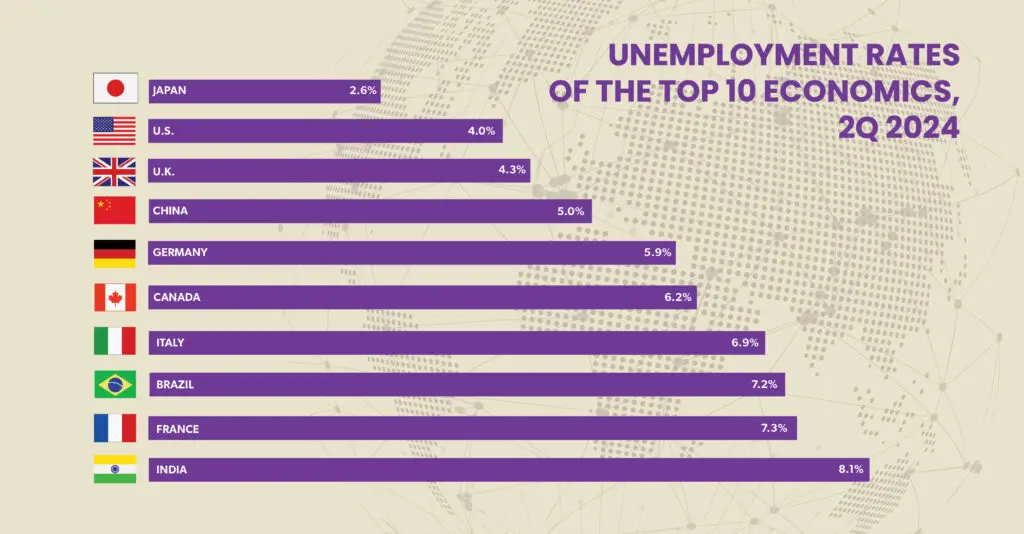 UNEMPLOYMENT RATES OF THE TOP 10 ECONOMICS, 2Q 2024

JAPAN 2.6%
U.S. 4.0%
U.K. 4.3%
CHINA 5.0%
GERMANY 5.9%
CANADA 6.2%
ITALY 6.9%
BRAZIL 7.2%
FRANCE 7.3%
INDIA 8.1%