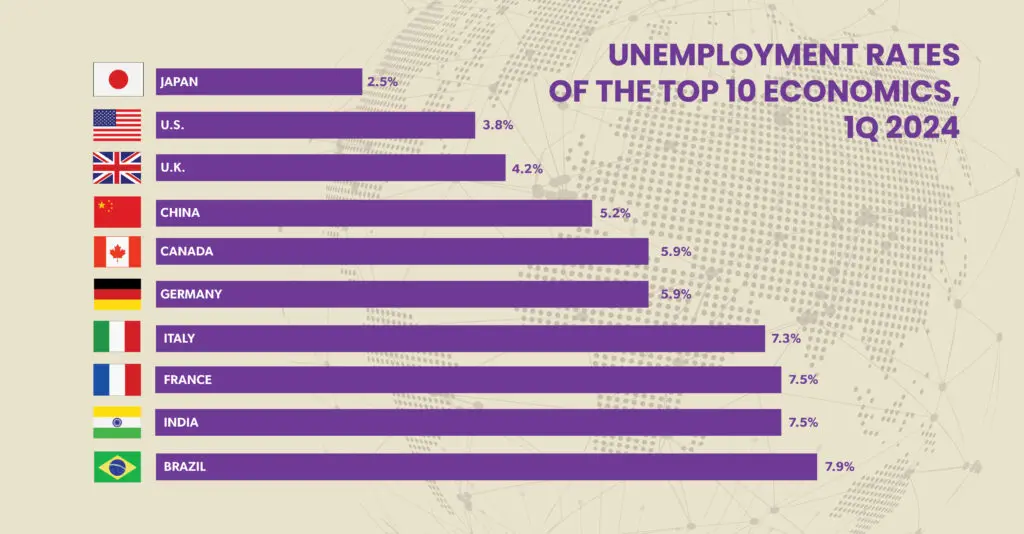 UNEMPLOYMENT RATES OF THE TOP 10 ECONOMICS, 1Q 2024

JAPAN 2.5%
U.S. 3.8%
U.K. 4.2%
CHINA 5.2%
CANADA 5.9%
GERMANY 5.9%
ITALY 7.3%
FRANCE 7.5%
INDIA 7.5%
BRAZIL 7.9%