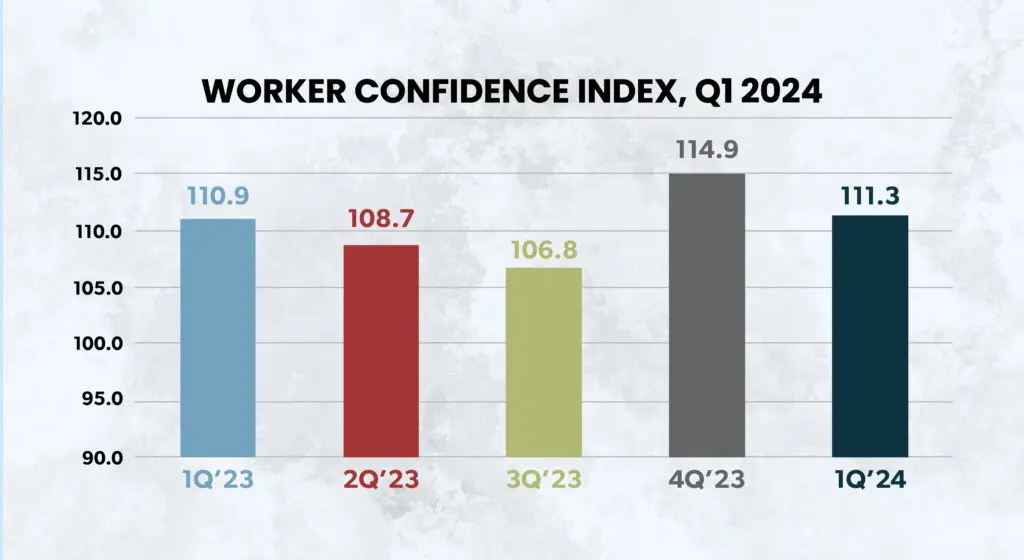 WORKER CONFIDENCE INDEX, Q1 2024

120.0
115.0
110.0
105.0
100.0
95.0
90.0

110.9
108.7
106.8
114.9
111.3

1Q'23
2Q'23
3Q'23
4Q'23
1Q'24