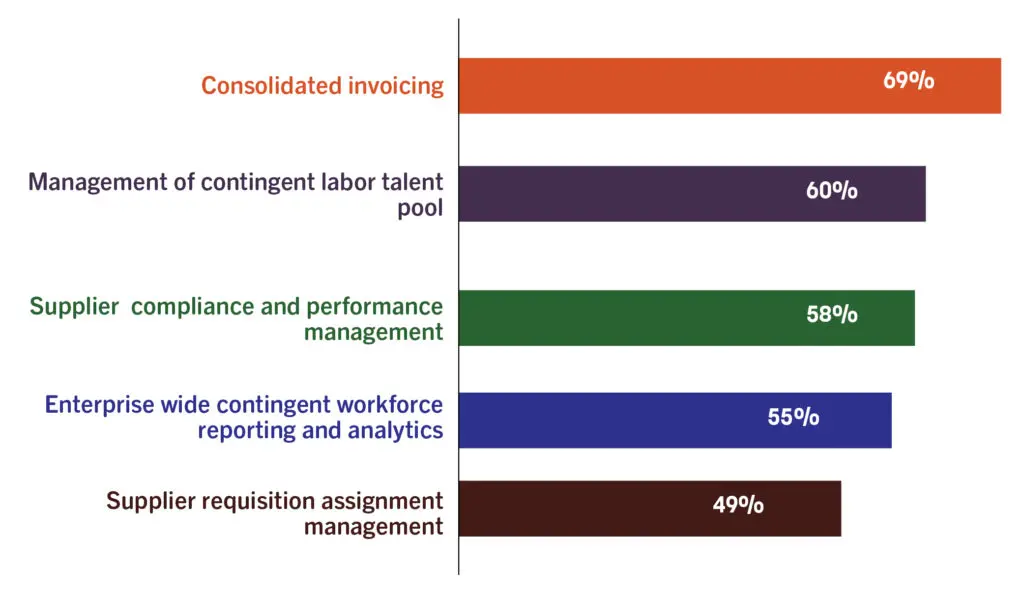 Consolidated invoicing
69%

Management of contingent labor talent pool
60%

Supplier compliance and performance management
58%

Enterprise wide contingent workforce reporting and analytics
55%

Supplier requisition assignment management
49%