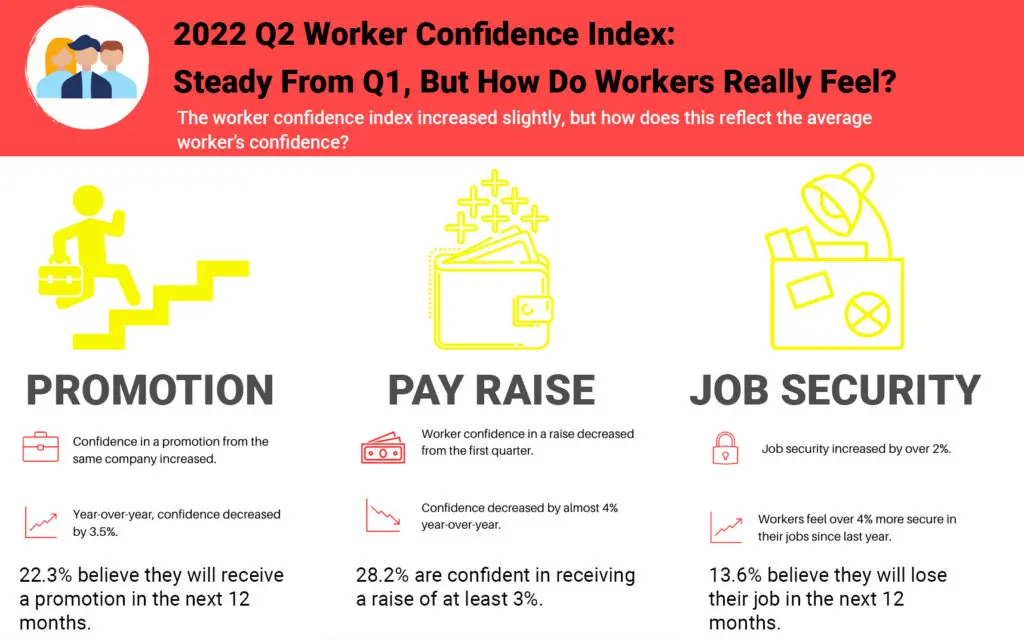 2022 Q2 Worker Confidence Index:
Steady From Q1, But How Do Workers Really Feel?

The worker confidence index increased slightly, but how does this reflect the average worker's confidence?

PROMOTION

Confidence in a promotion from the same company increased.

Year-over-year, confidence decreased by 3.5%.

22.3% believe they will receive a promotion in the next 12 months.

PAY RAISE

Worker confidence in a raise decreased from the first quarter.

Confidence decreased by almost 4% year-over-year.

28.2% are confident in receiving a raise of at least 3%.

JOB SECURITY

Job security increased by over 2%.

Workers feel over 4% more secure in their jobs since last year.

13.6% believe they will lose their job in the next 12 months.