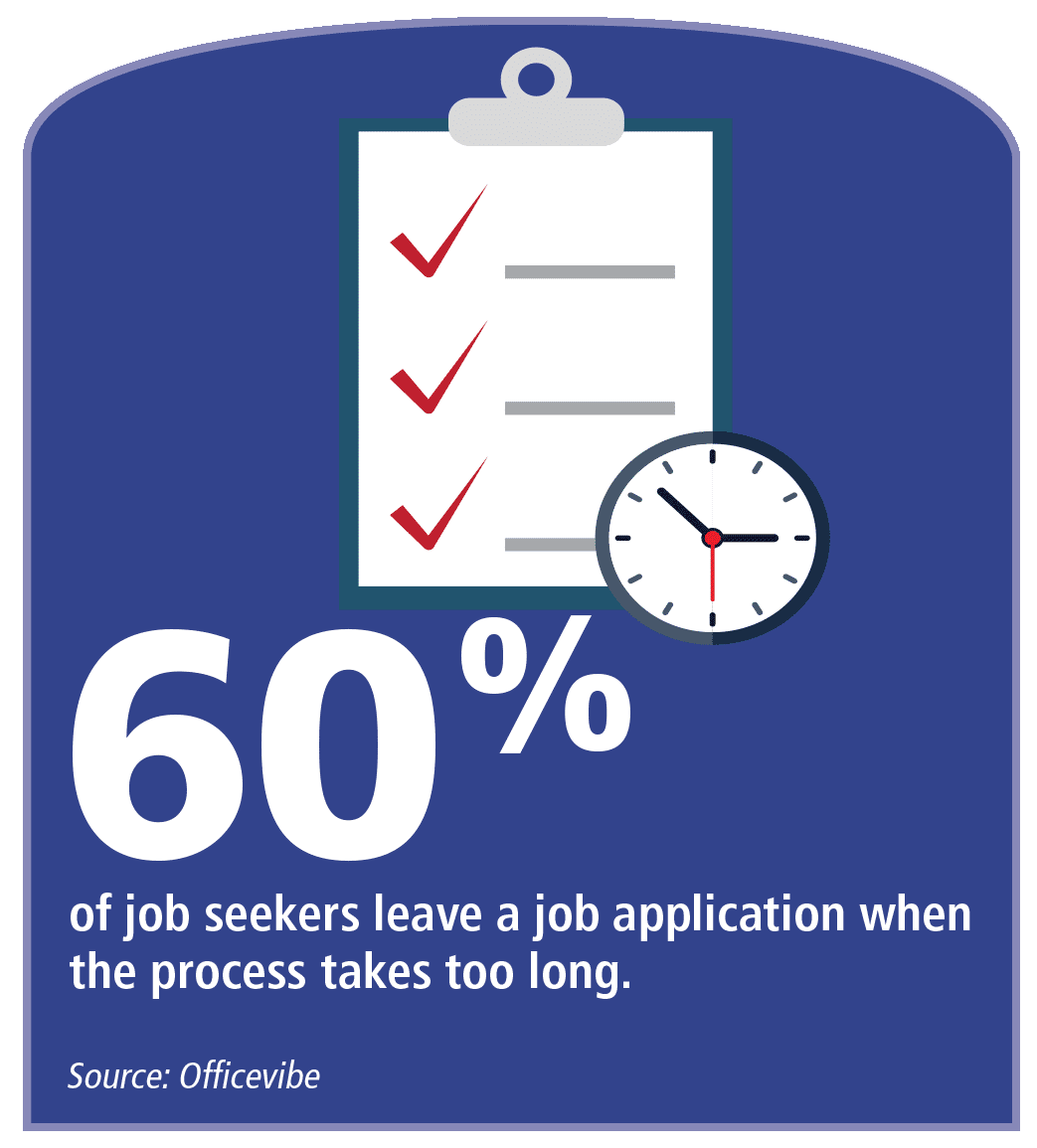 60%

of job seekers leave a job application when the process takes too long.

Source: Officevibe